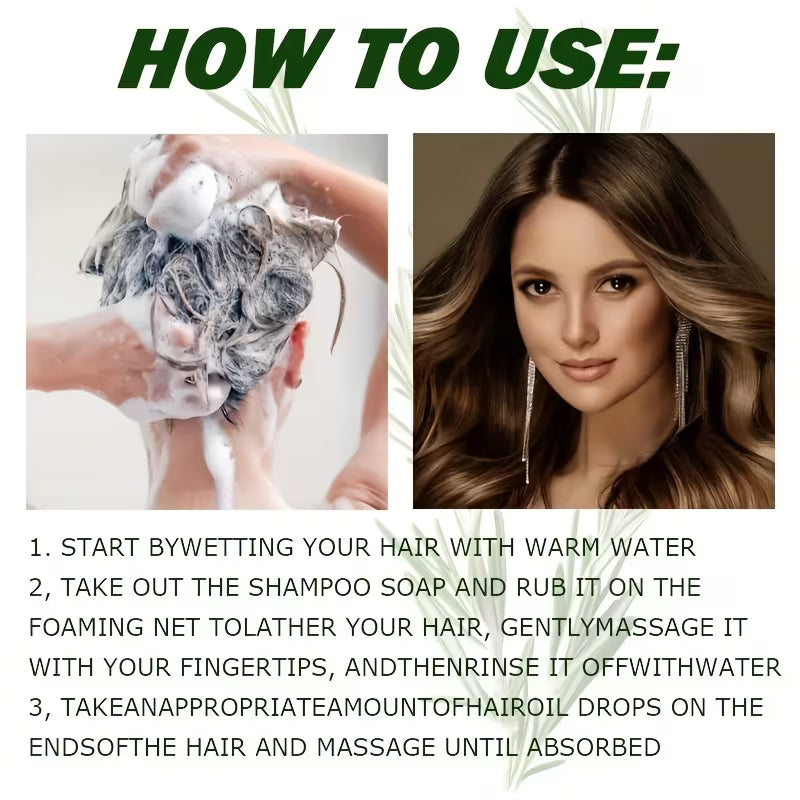 HOW TO USE:

1. START BYWETTING YOUR HAIR WITH WARM WATER
2, TAKE OUT THE SHAMPOO SOAP AND RUB IT ON THE FOAMING NET TOLATHER YOUR HAIR, GENTLYMASSAGE IT WITH YOUR FINGERTIPS, ANDTHENRINSE IT OFFWITHWATER
3, TAKEANAPPROPRIATEAMOUNTOFHAIROIL DROPS ON THE ENDSOFTHE HAIR AND MASSAGE UNTIL ABSORBED